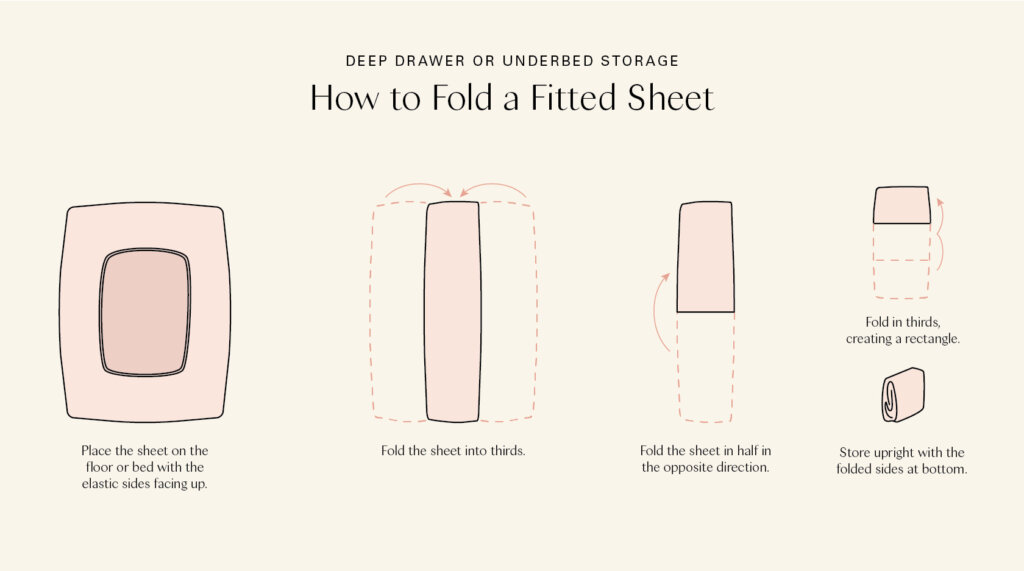 DEEP DRAWER OR UNDERBED STORAGE

How to Fold a Fitted Sheet

Place the sheet on the floor or bed with the elastic sides facing up.

Fold the sheet into thirds.

Fold the sheet in half in the opposite direction.

Fold in thirds, creating a rectangle.

Store upright with the folded sides at bottom.