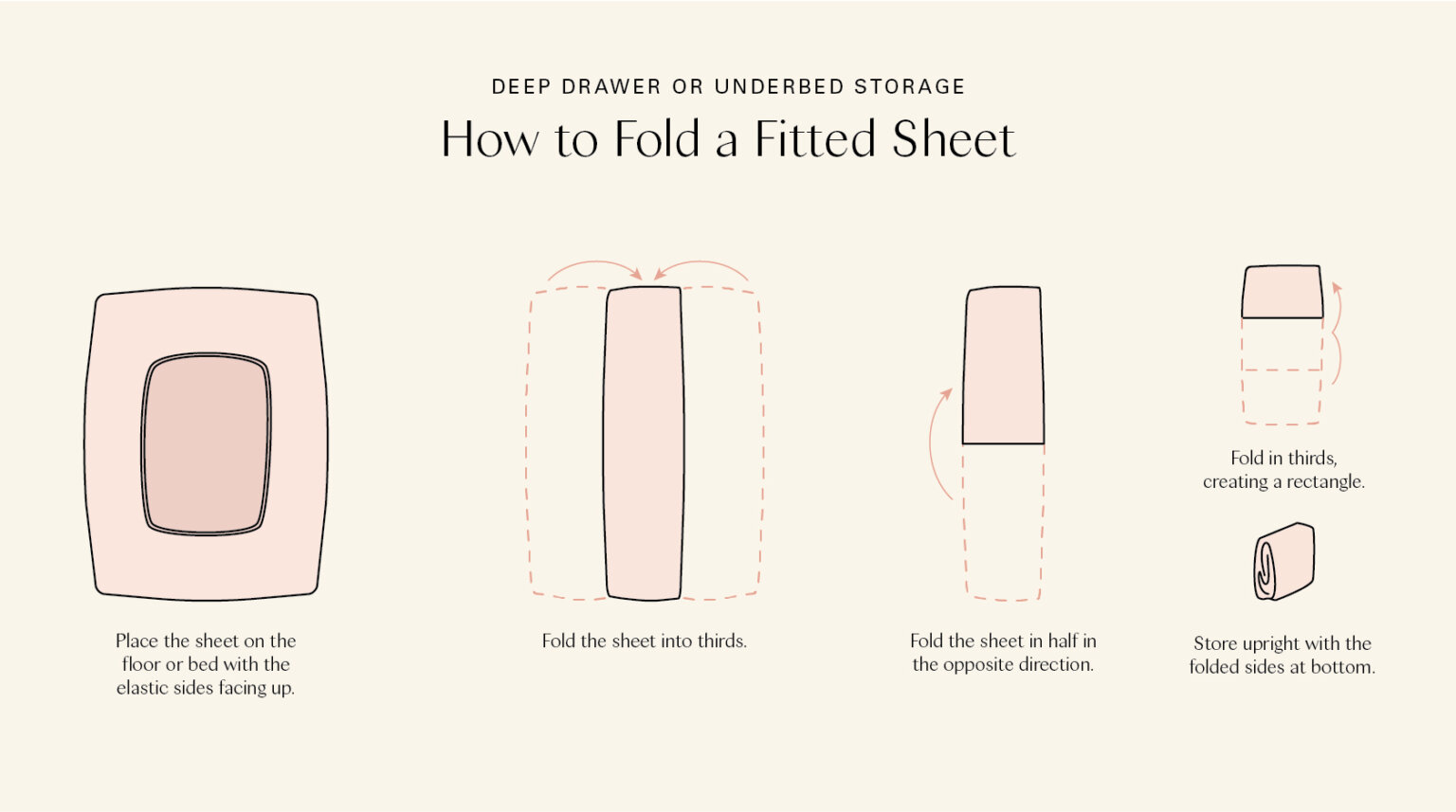 DEEP DRAWER OR UNDERBED STORAGE

How to Fold a Fitted Sheet

Place the sheet on the floor or bed with the elastic sides facing up.

Fold the sheet into thirds.

Fold the sheet in half in the opposite direction.

Fold in thirds, creating a rectangle.

Store upright with the folded sides at bottom.